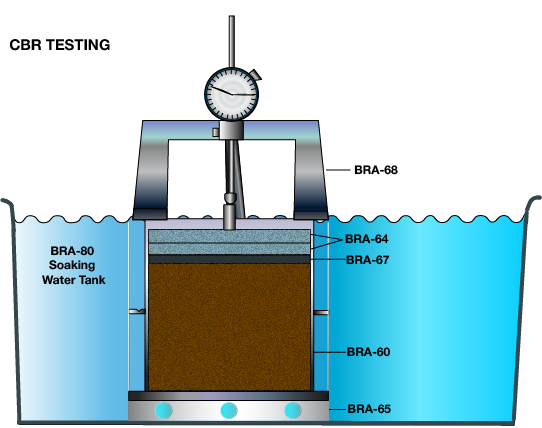 CBR TESTING

BRA-68

BRA-80
Soaking
Water Tank

BRA-64

BRA-67

BRA-60

BRA-65